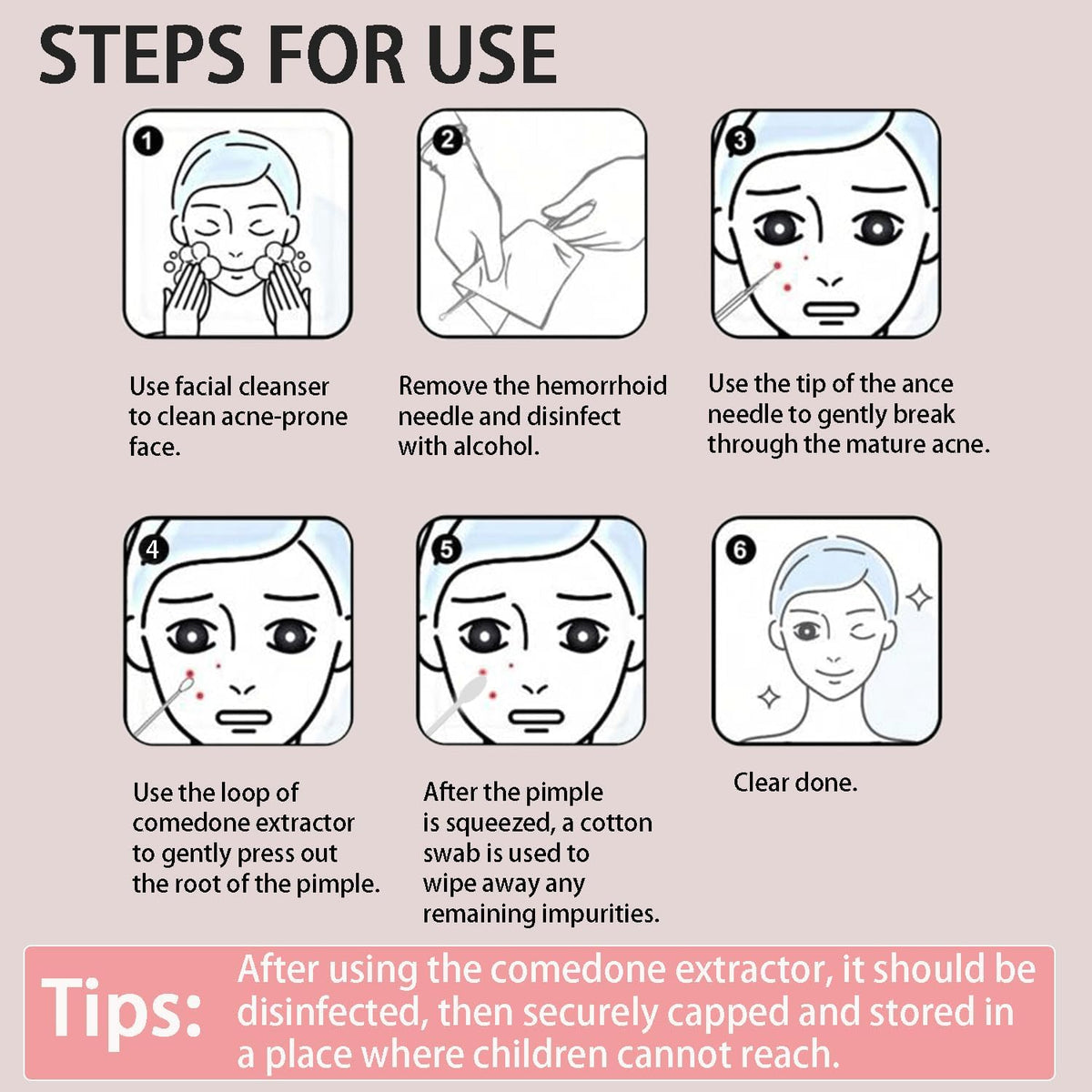 STEPS FOR USE

1

Use facial cleanser to clean acne-prone face.

2

Remove the hemorrhoid needle and disinfect with alcohol.

3

Use the tip of the ance needle to gently break through the mature acne.

4

Use the loop of comedone extractor to gently press out the root of the pimple.

5

After the pimple is squeezed, a cotton swab is used to wipe away any remaining impurities.

6

Clear done.

Tips: After using the comedone extractor, it should be disinfected, then securely capped and stored in a place where children cannot reach.