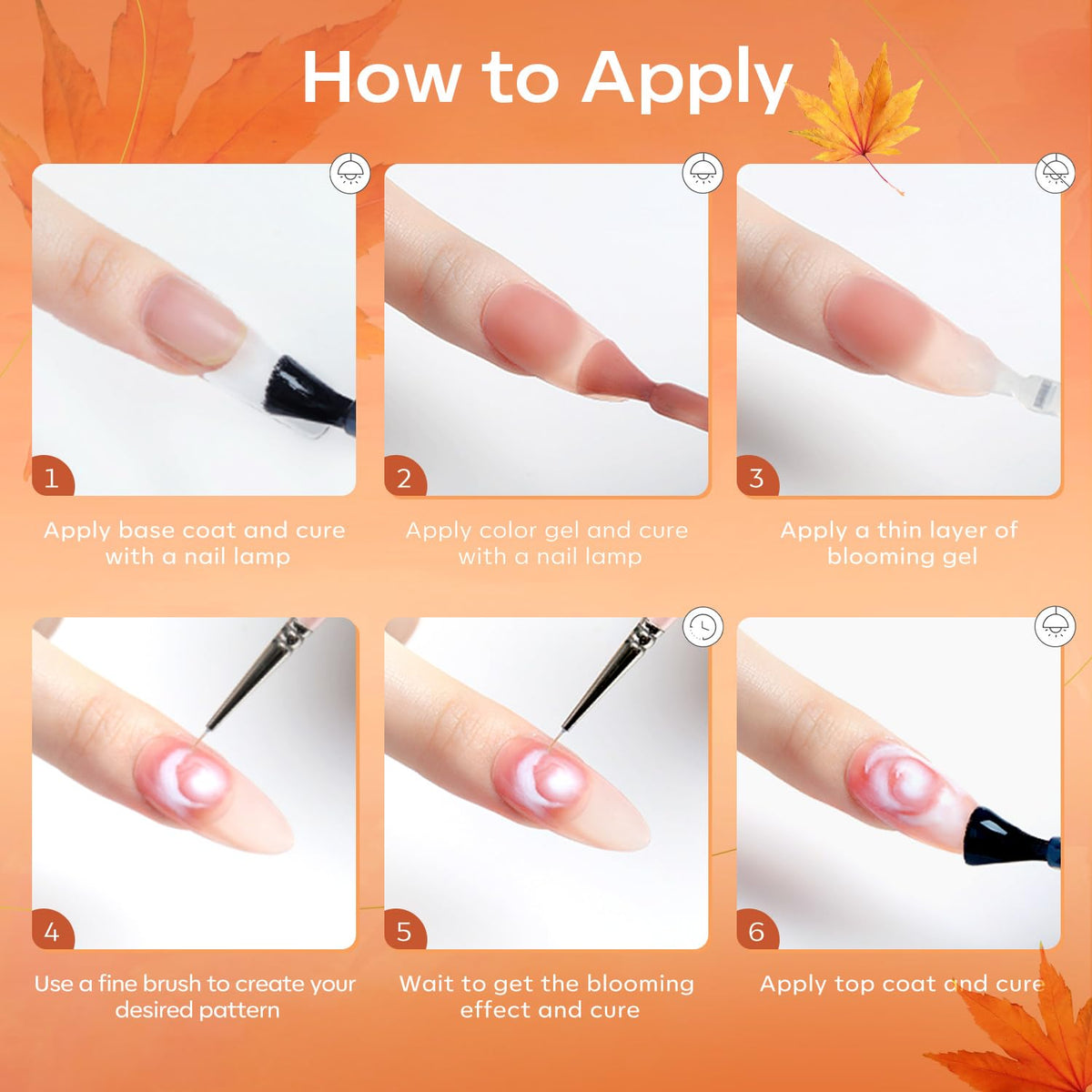 How to Apply

1
Apply base coat and cure with a nail lamp

2
Apply color gel and cure with a nail lamp

3
Apply a thin layer of blooming gel

4
Use a fine brush to create your desired pattern

5
Wait to get the blooming effect and cure

6
Apply top coat and cure