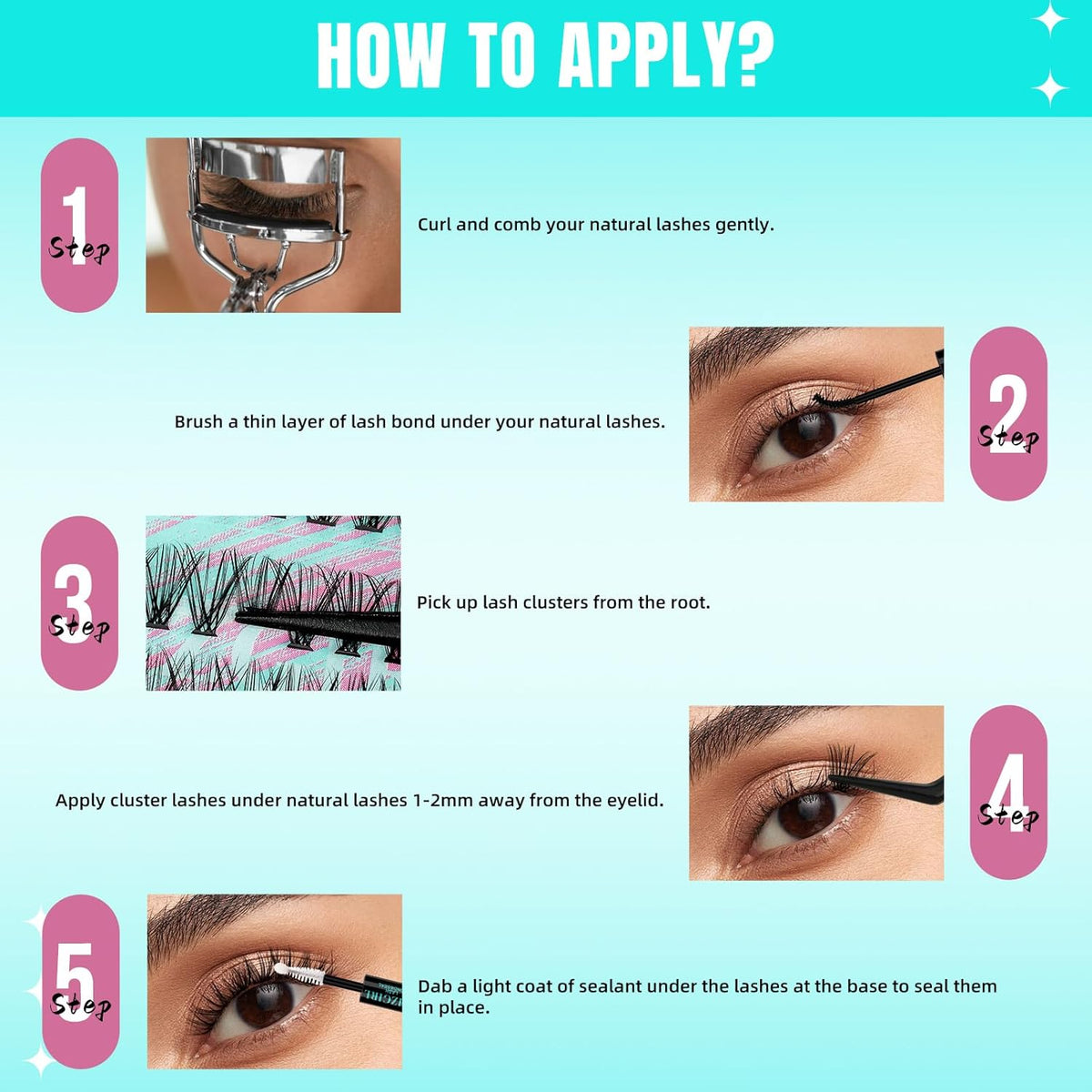 HOW TO APPLY?

1 Step

Curl and comb your natural lashes gently.

Brush a thin layer of lash bond under your natural lashes.

2 Step

3 Step

Pick up lash clusters from the root.

Apply cluster lashes under natural lashes 1-2mm away from the eyelid.

4 Step

5 Step

Dab a light coat of sealant under the lashes at the base to seal them in place.