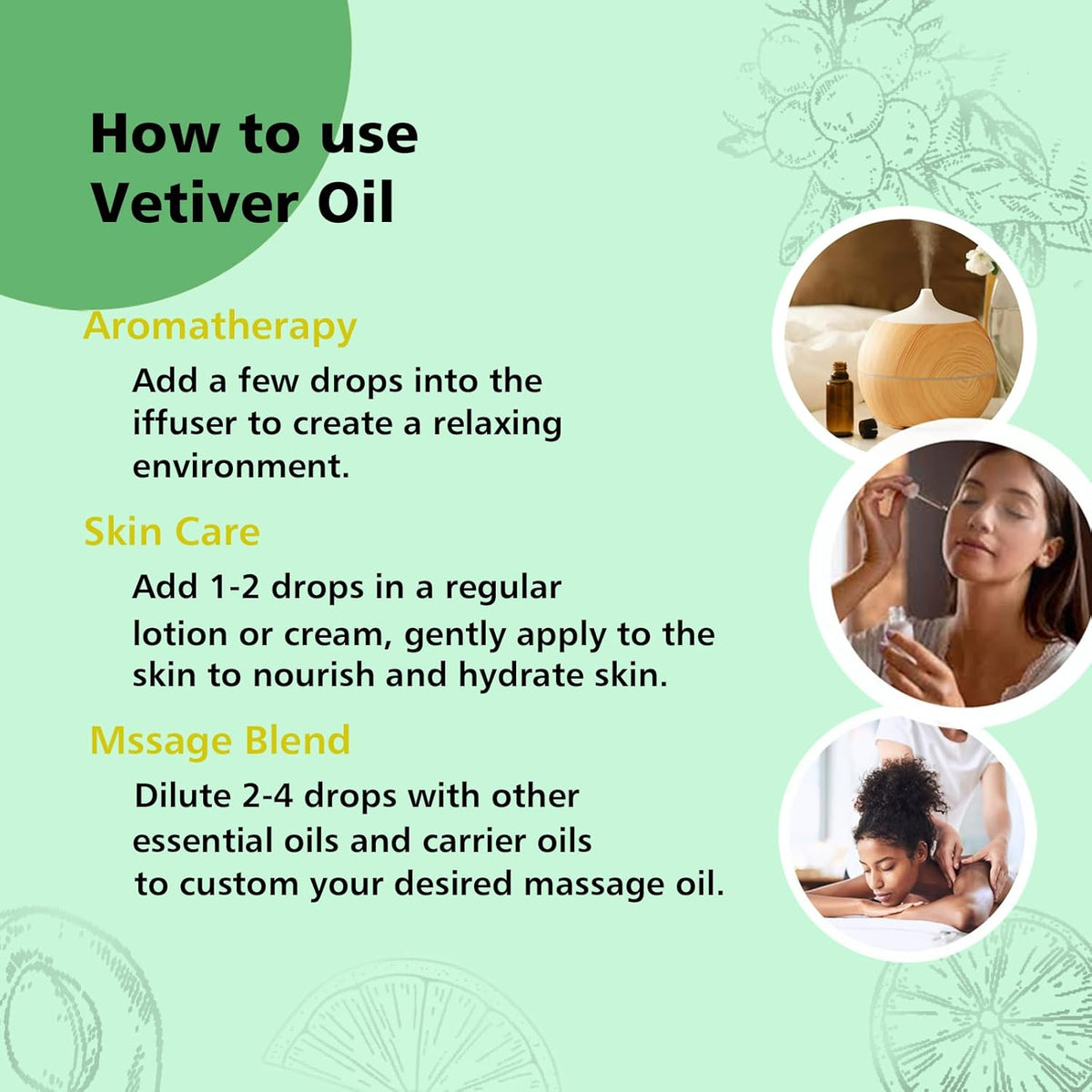 How to use Vetiver Oil

Aromatherapy

Add a few drops into the iffuser to create a relaxing environment.

Skin Care

Add 1-2 drops in a regular lotion or cream, gently apply to the skin to nourish and hydrate skin.

Mssage Blend

Dilute 2-4 drops with other essential oils and carrier oils to custom your desired massage oil.