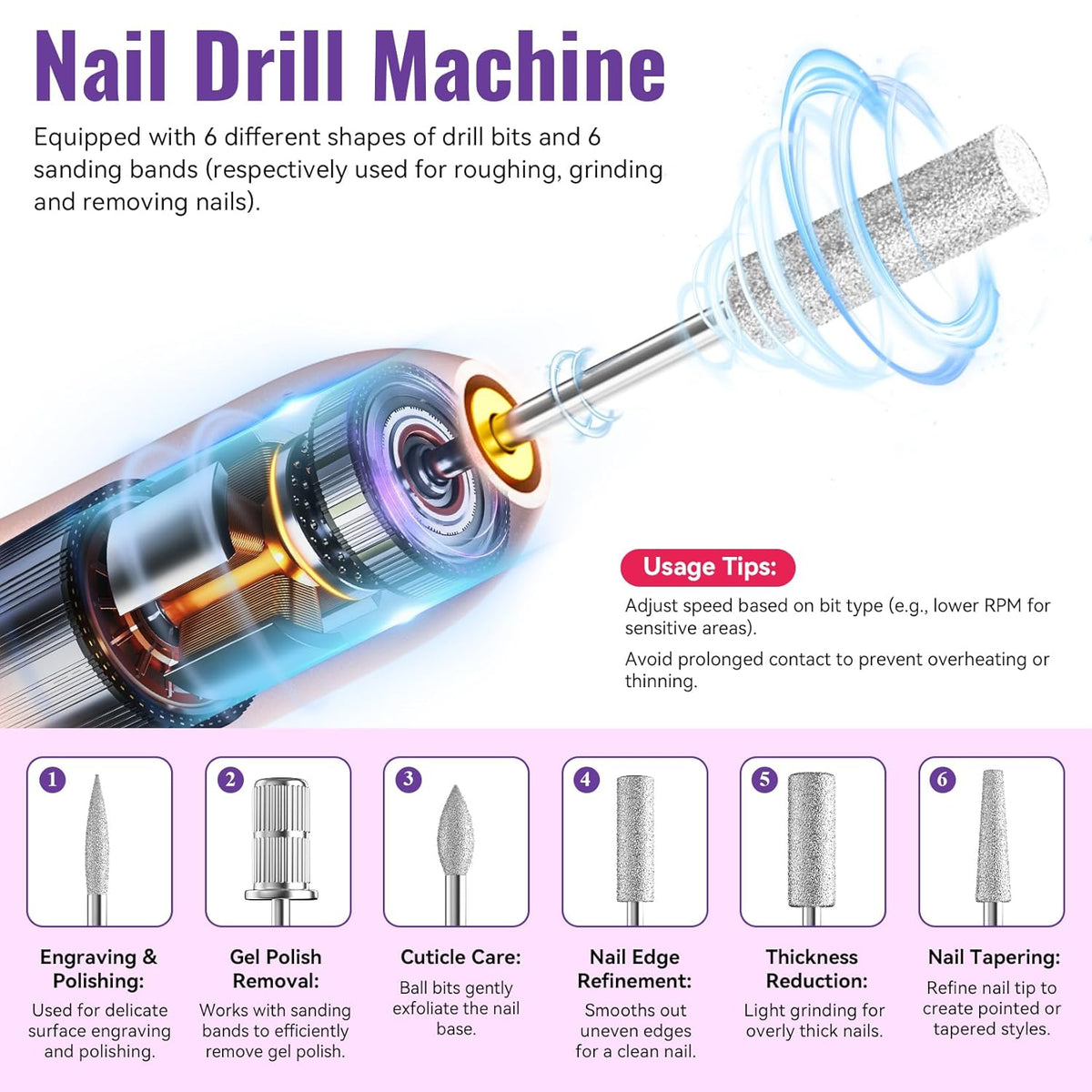 Nail Drill Machine

Equipped with 6 different shapes of drill bits and 6 sanding bands (respectively used for roughing, grinding and removing nails).

Usage Tips:

Adjust speed based on bit type (e.g., lower RPM for sensitive areas).

Avoid prolonged contact to prevent overheating or thinning.

1

Engraving & Polishing:

Used for delicate surface engraving and polishing.

2

Gel Polish Removal:

Works with sanding bands to efficiently remove gel polish.

3

Cuticle Care:

Ball bits gently exfoliate the nail base.

4

Nail Edge Refinement:

Smooths out uneven edges for a clean nail.

5

Thickness Reduction:

Light grinding for overly thick nails.

6

Nail Tapering:

Refine nail tip to create pointed or tapered styles.