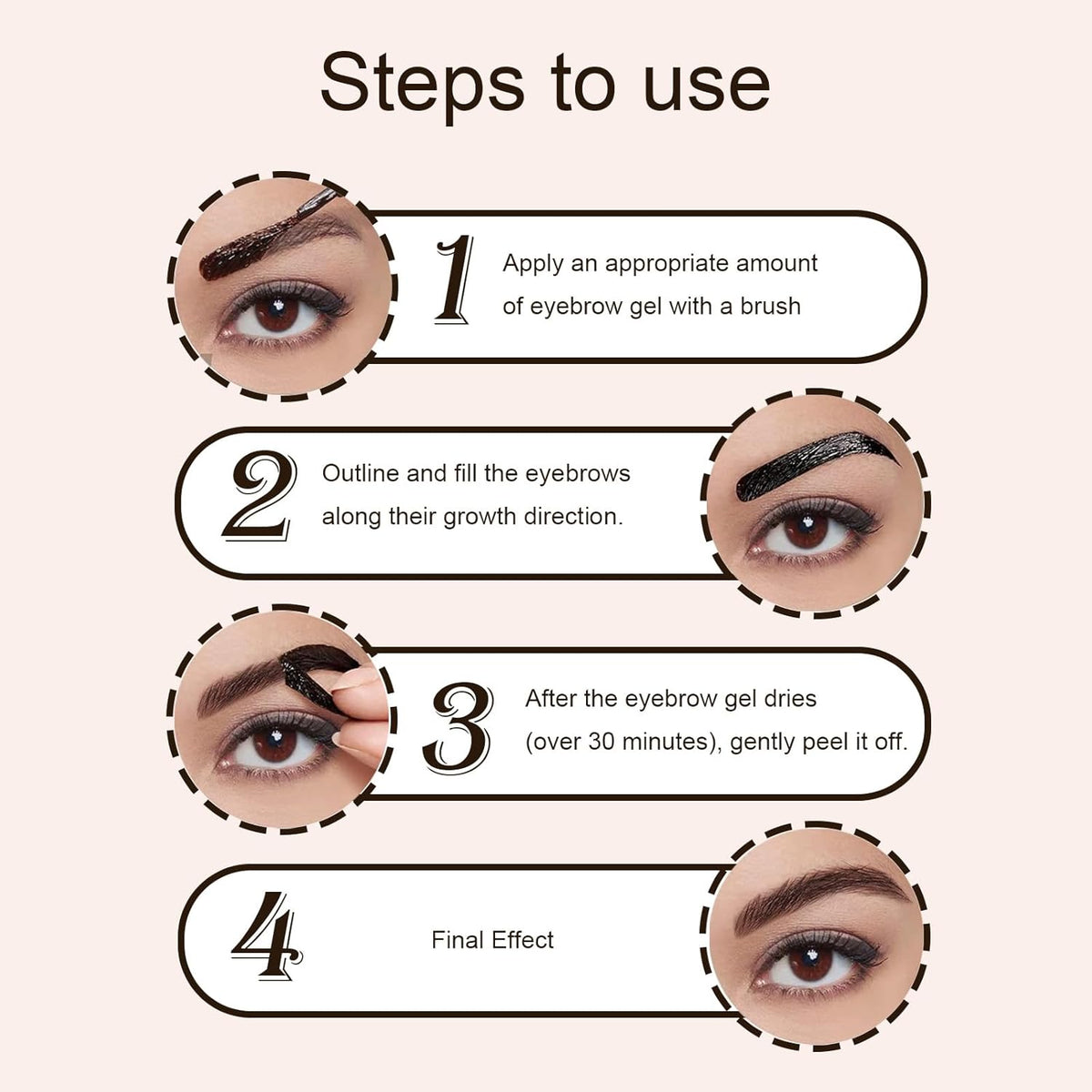 Steps to use

1 Apply an appropriate amount of eyebrow gel with a brush

2 Outline and fill the eyebrows along their growth direction.

3 After the eyebrow gel dries (over 30 minutes), gently peel it off.

4 Final Effect