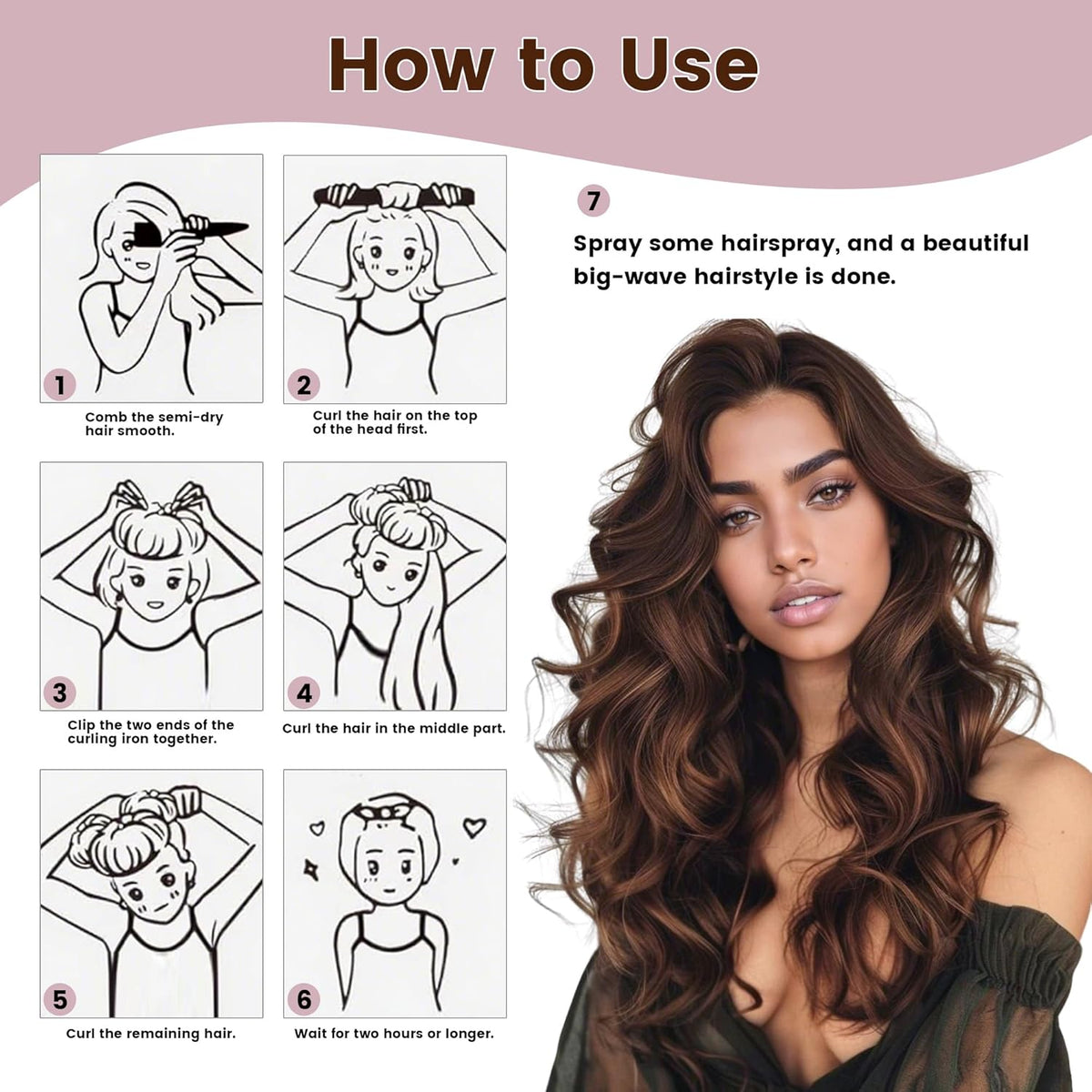 How to Use

1
Comb the semi-dry hair smooth.

2
Curl the hair on the top of the head first.

3
Clip the two ends of the curling iron together.

4
Curl the hair in the middle part.

5
Curl the remaining hair.

6
Wait for two hours or longer.

7
Spray some hairspray, and a beautiful big-wave hairstyle is done.