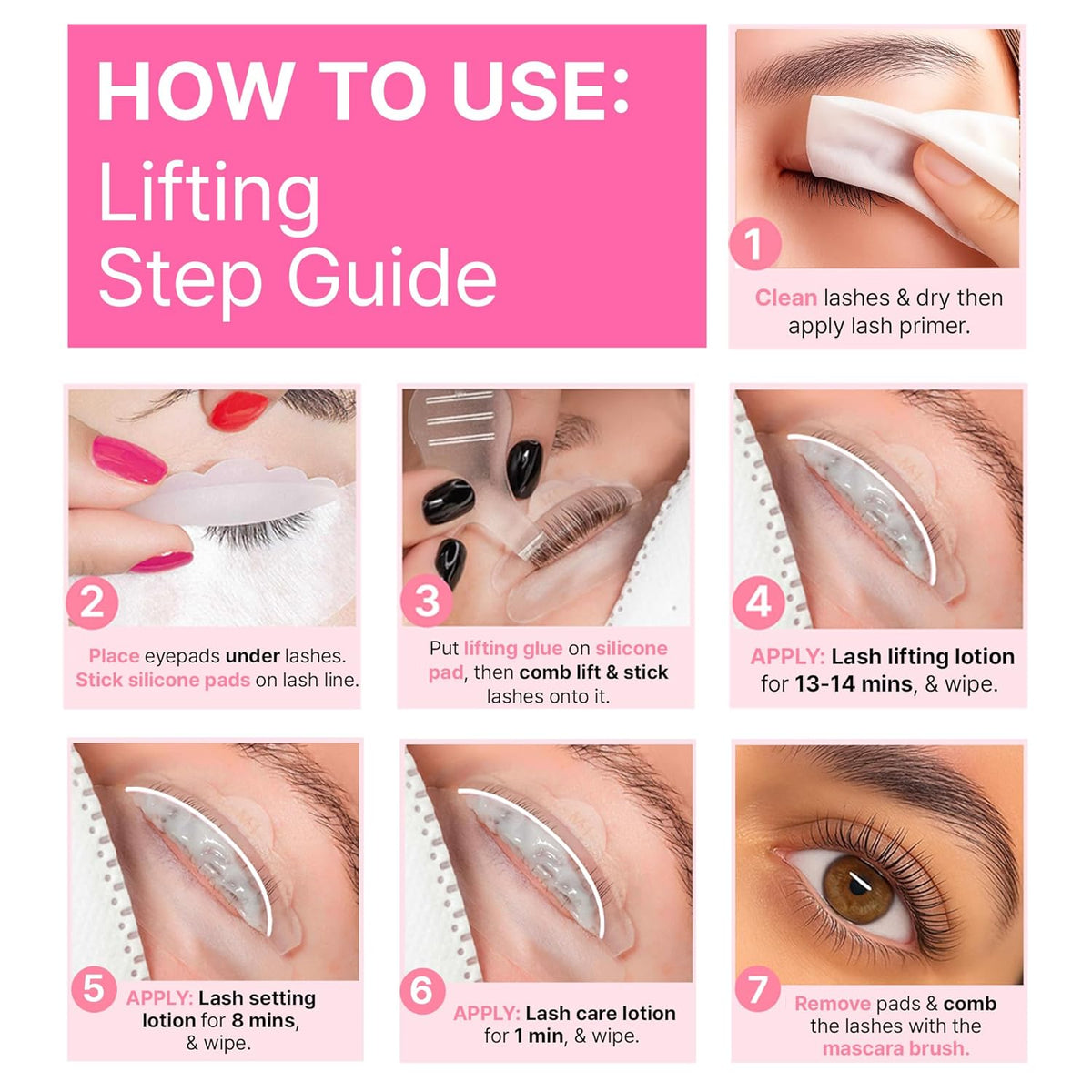 HOW TO USE:
Lifting
Step Guide

1
Clean lashes & dry then apply lash primer.

2
Place eyepads under lashes. Stick silicone pads on lash line.

3
Put lifting glue on silicone pad, then comb lift & stick lashes onto it.

4
APPLY: Lash lifting lotion for 13-14 mins, & wipe.

5
APPLY: Lash setting lotion for 8 mins, & wipe.

6
APPLY: Lash care lotion for 1 min, & wipe.

7
Remove pads & comb the lashes with the mascara brush.